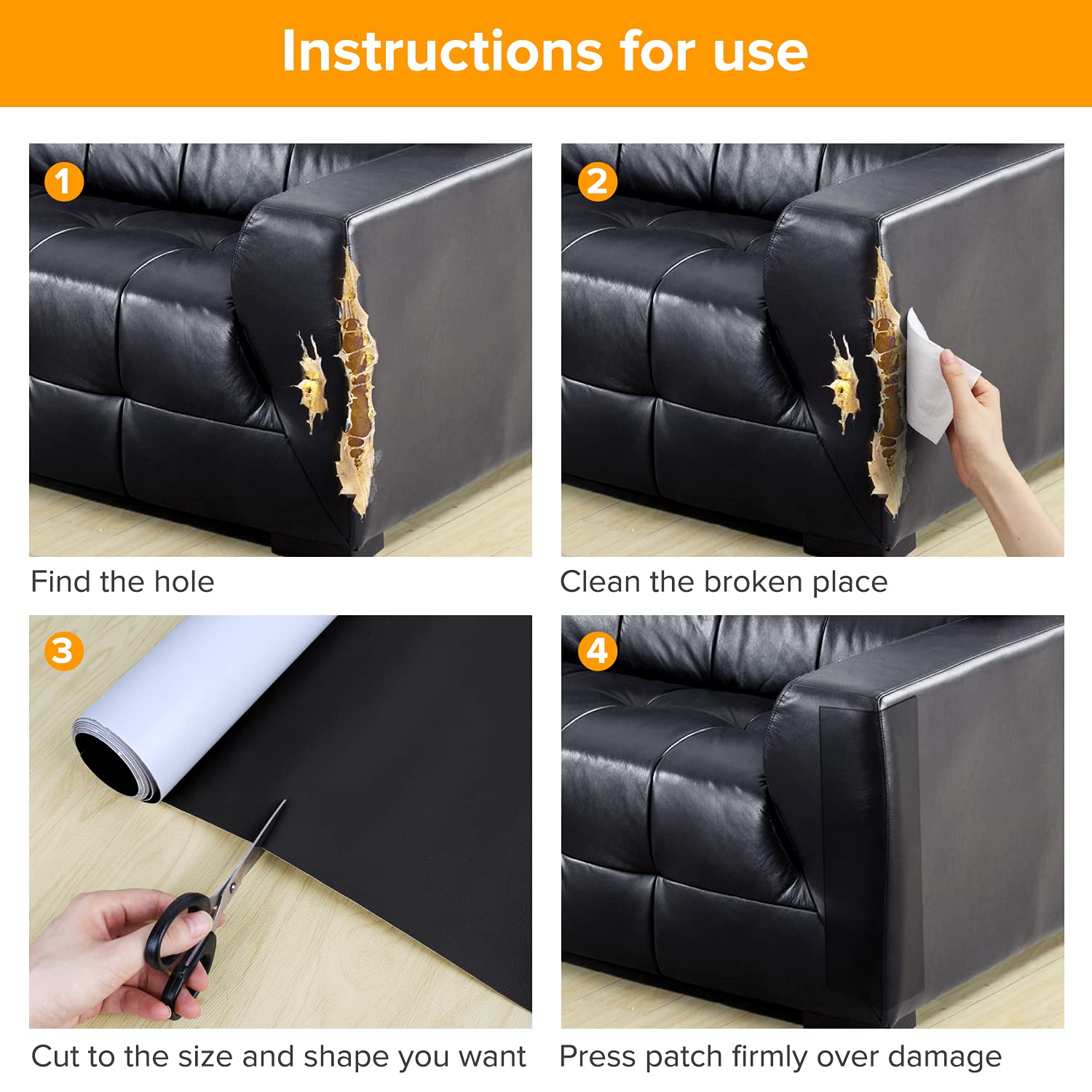 Instructions for use

1

Find the hole

2

Clean the broken place

3

Cut to the size and shape you want

4

Press patch firmly over damage